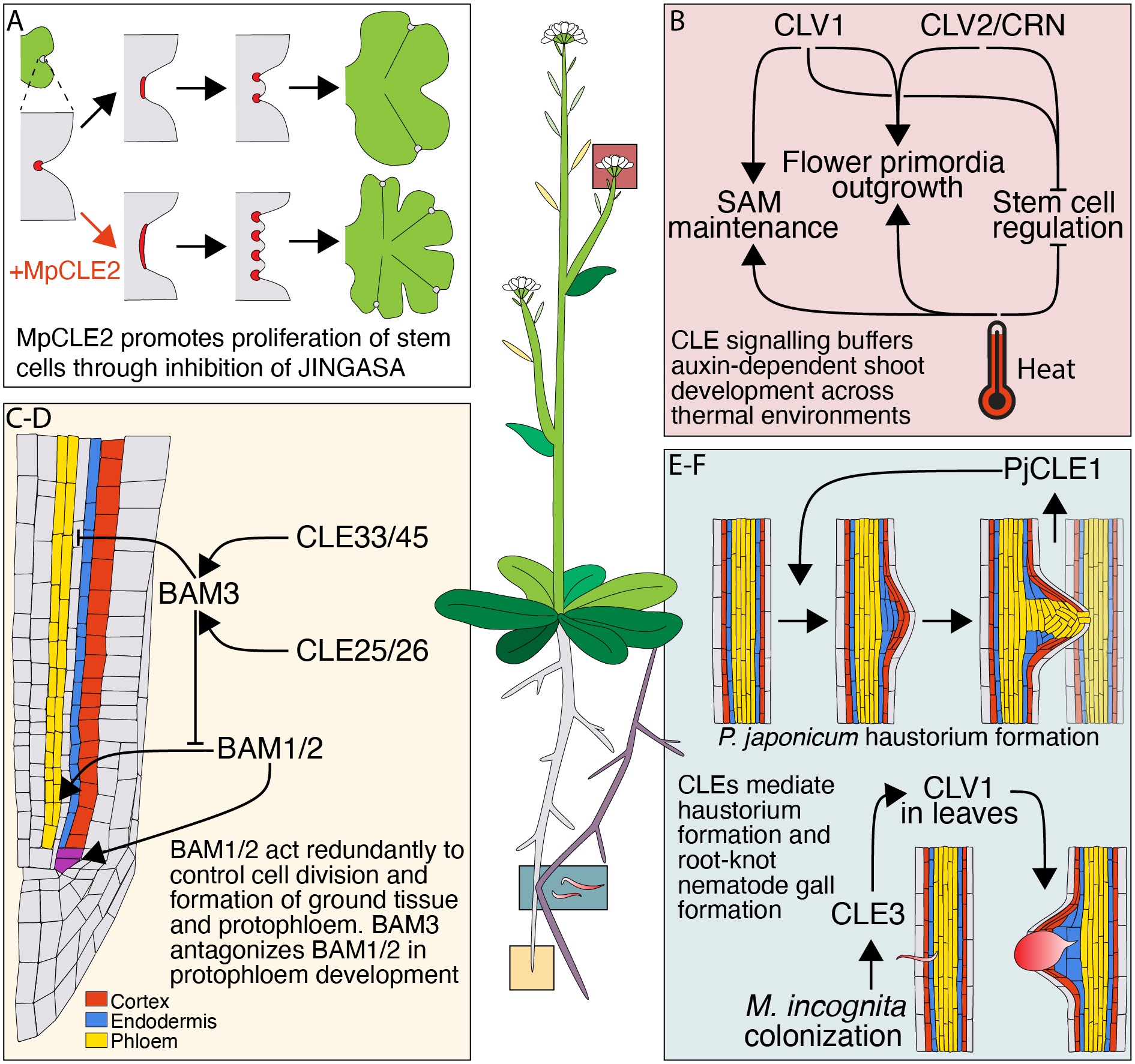 A

+MpCLE2

MpCLE2 promotes proliferation of stem cells through inhibition of JINGASA

B

CLV1

CLV2/CRN

Flower primordia outgrowth

SAM maintenance

Stem cell regulation

CLE signalling buffers auxin-dependent shoot development across thermal environments

Heat

C-D

CLE33/45

BAM3

CLE25/26

BAM1/2

BAM1/2 act redundantly to control cell division and formation of ground tissue and protophloem. BAM3 antagonizes BAM1/2 in protophloem development

Cortex
Endodermis
Phloem

E-F

PjCLE1

P. japonicum haustorium formation

CLEs mediate haustorium formation and root-knot nematode gall formation

CLV1 in leaves

CLE3

M. incognita colonization