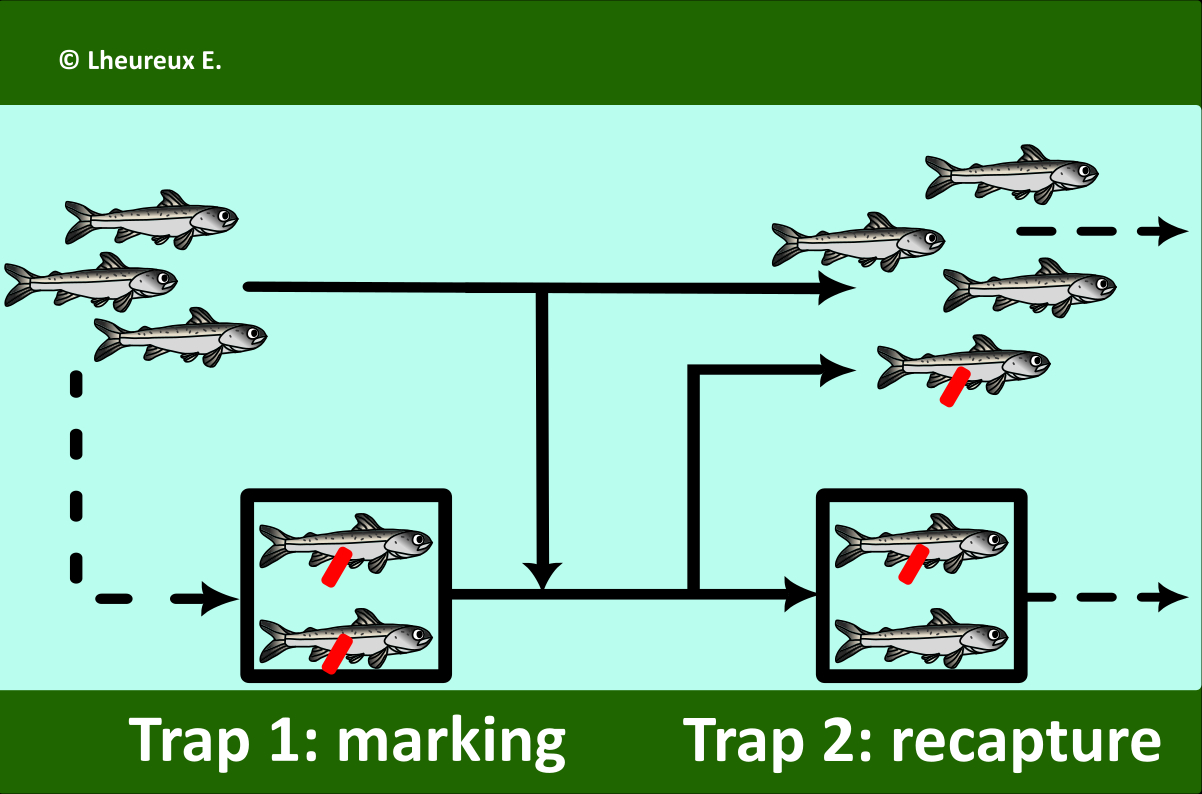 © Lheureux E.

Trap 1: marking

Trap 2: recapture